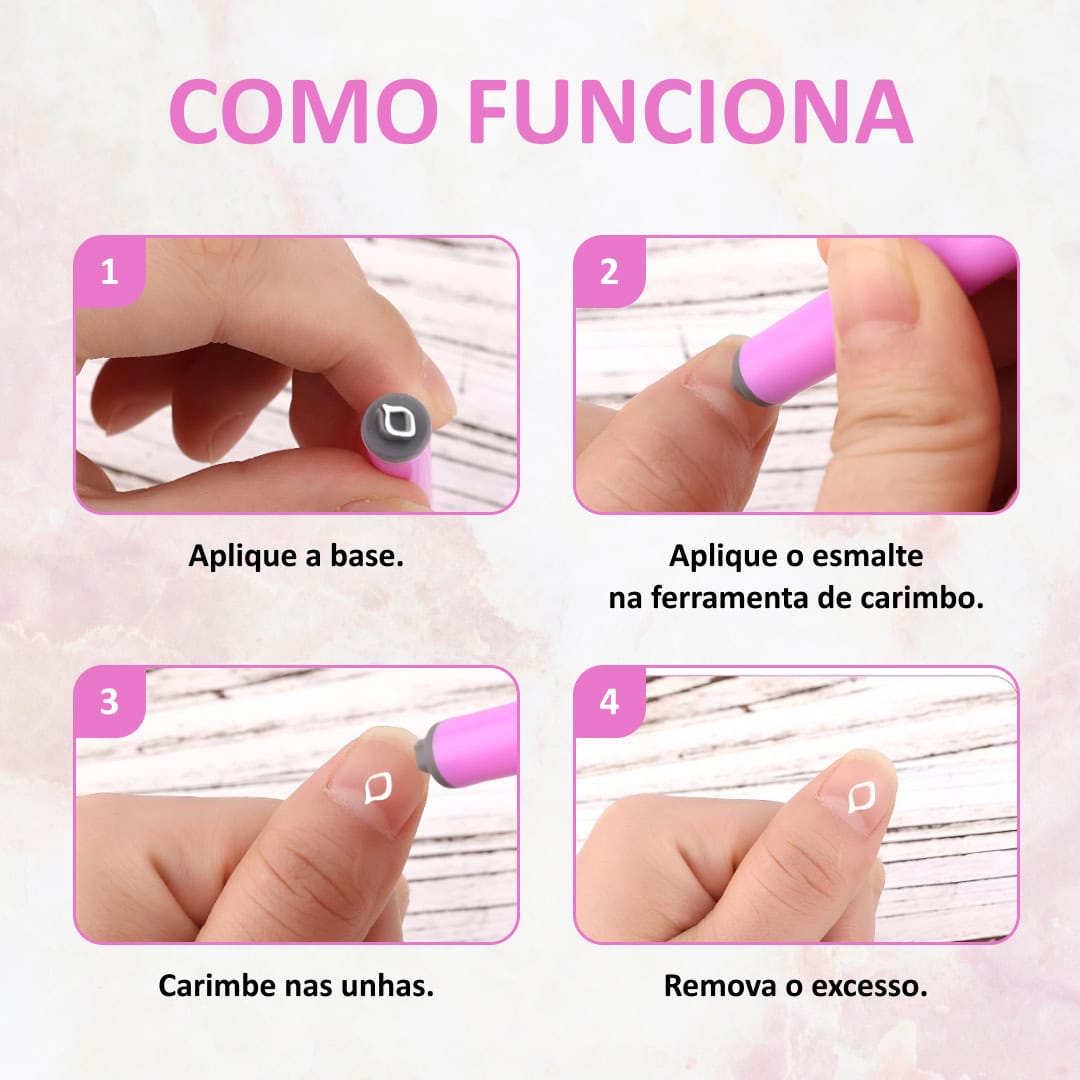 COMO FUNCIONA

1

Aplique a base.

2

Aplique o esmalte na ferramenta de carimbo.

3

Carimbe nas unhas.

4

Remova o excesso.